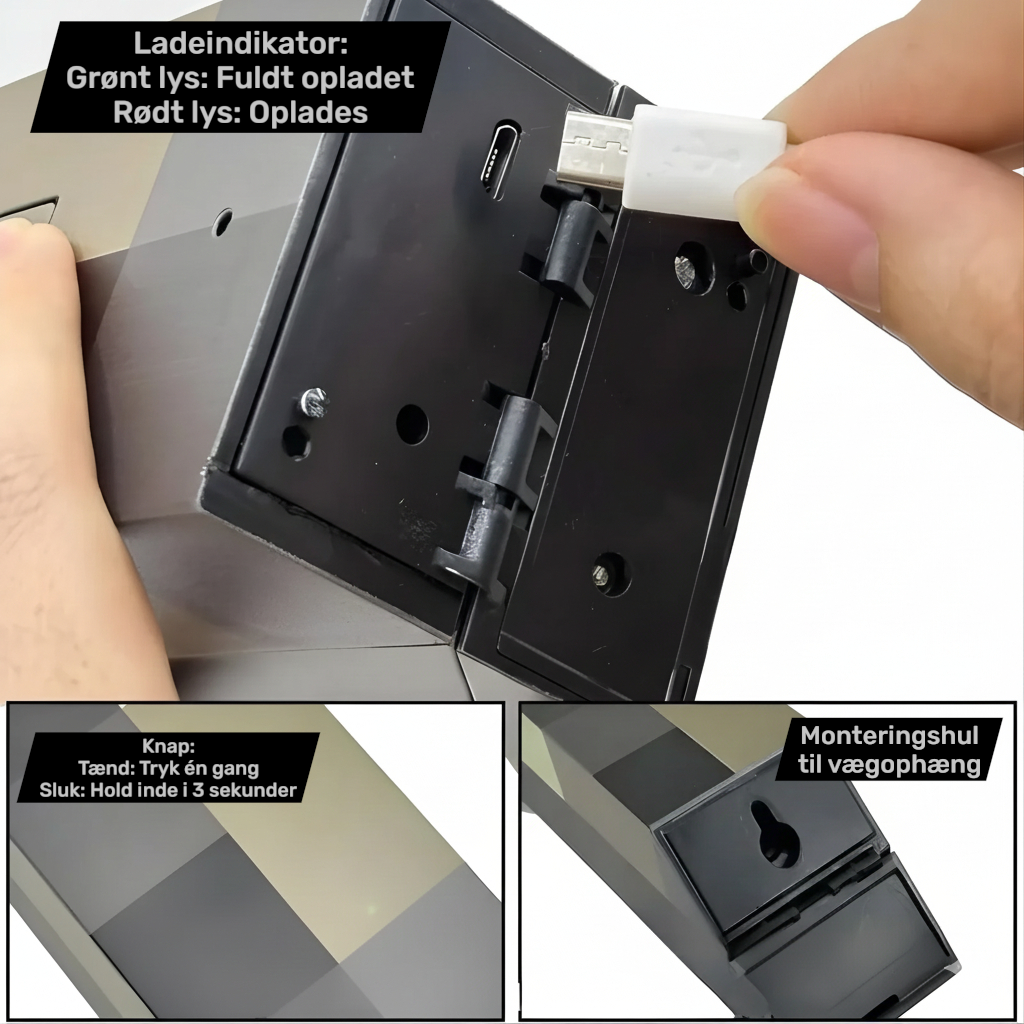 Ladeindikator:
Grønt lys: Fuldt opladet
Rødt lys: Oplades

Knap:
Tænd: Tryk én gang
Sluk: Hold inde i 3 sekunder

Monteringshul
til vægophæng